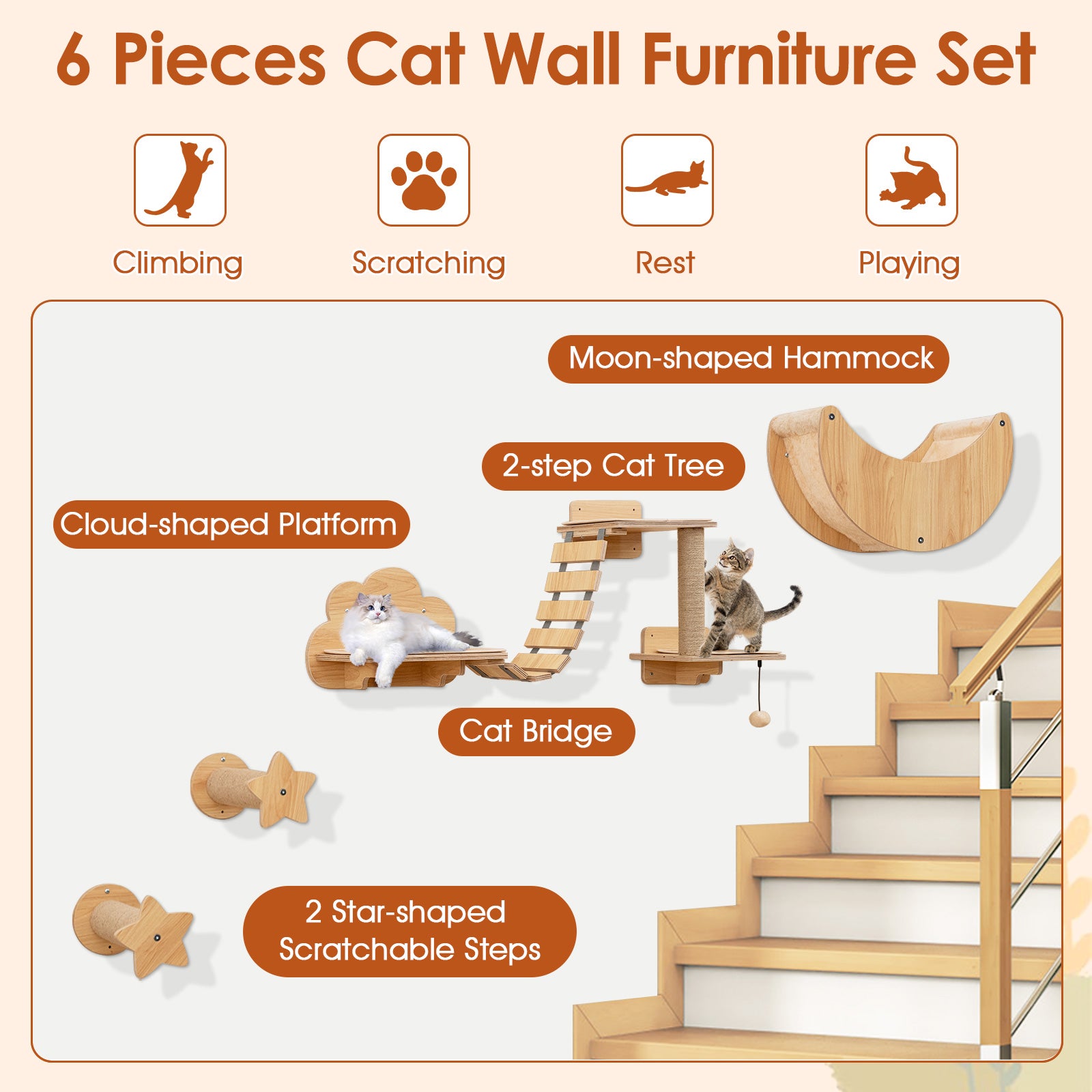 6 Pieces Cat Wall Furniture Set

Climbing

Scratching

Rest

Playing

Moon-shaped Hammock

2-step Cat Tree

Cloud-shaped Platform

Cat Bridge

2 Star-shaped Scratchable Steps