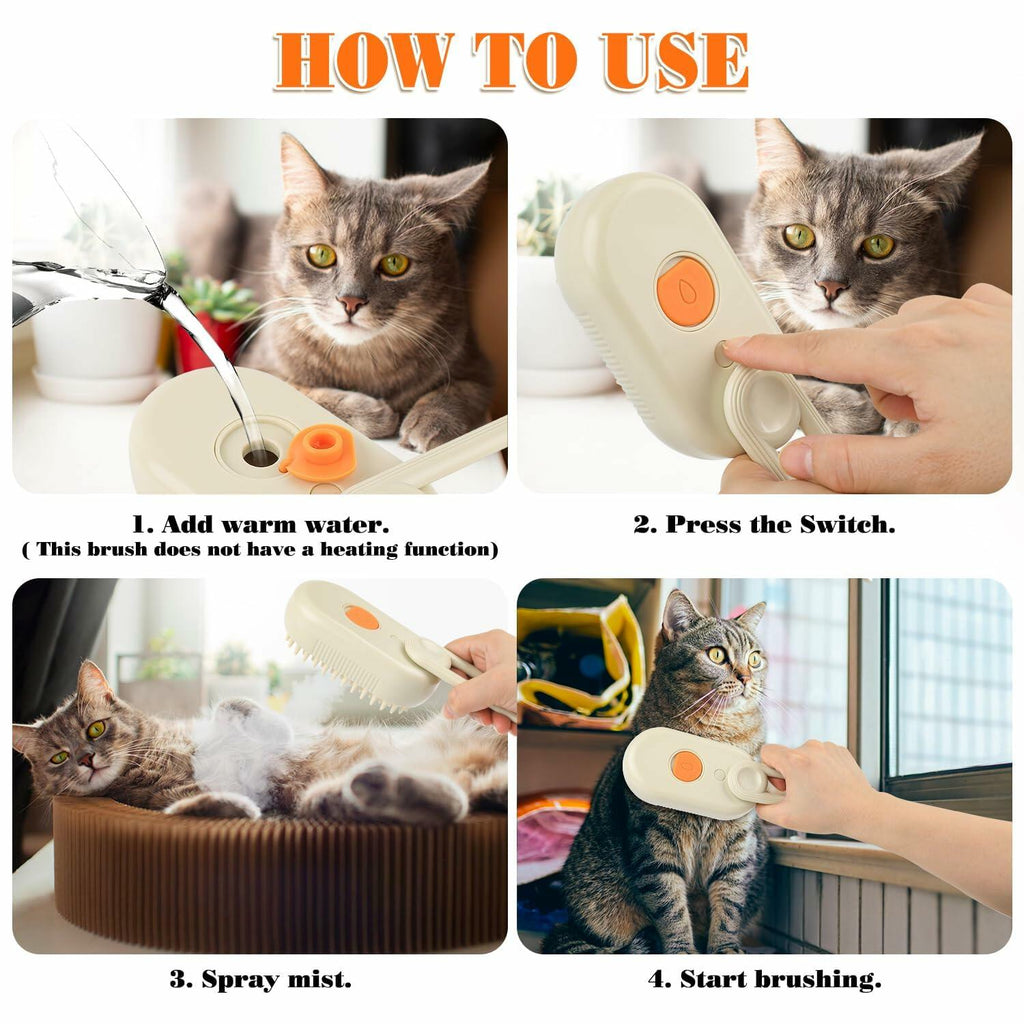 HOW TO USE

1. Add warm water.
( This brush does not have a heating function)

2. Press the Switch.

3. Spray mist.

4. Start brushing.